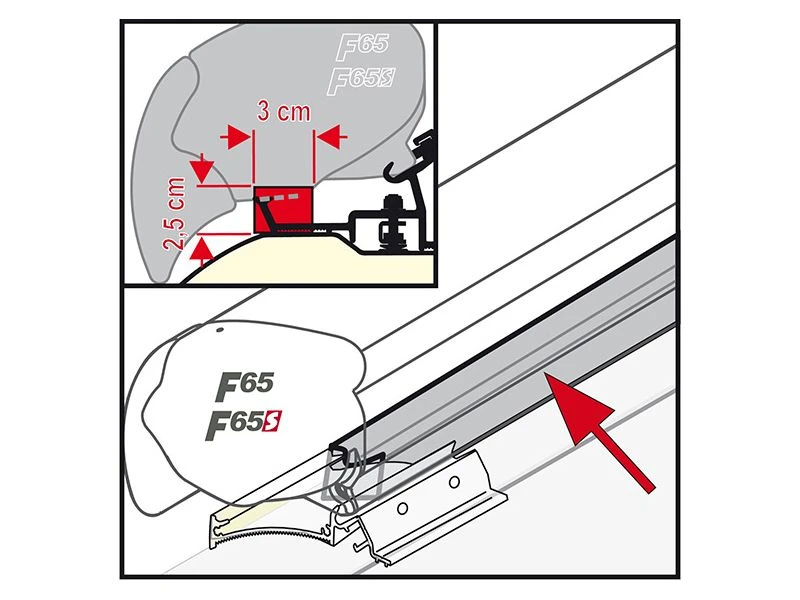 F65
F65S
3 cm
2,5 cm
F65
F65S