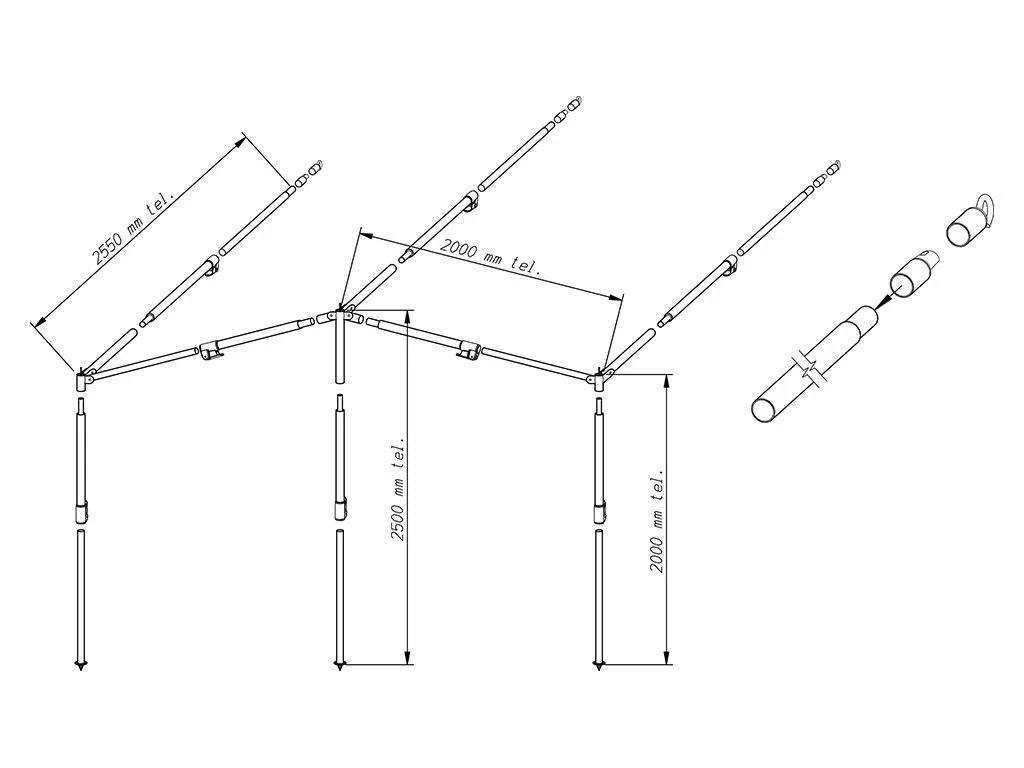 2550 mm tel.
2000 mm tel.
2500 mm tel.
2000 mm tel.